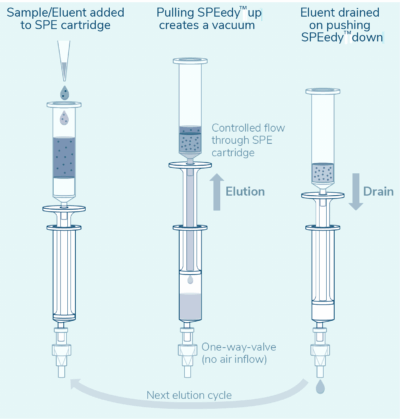 Sample/Eluent added to SPE cartridge

Pulling SPEedy™ up creates a vacuum

Eluent drained on pushing SPEedy™ down

Controlled flow through SPE cartridge

Elution

Drain

One-way-valve (no air inflow)

Next elution cycle